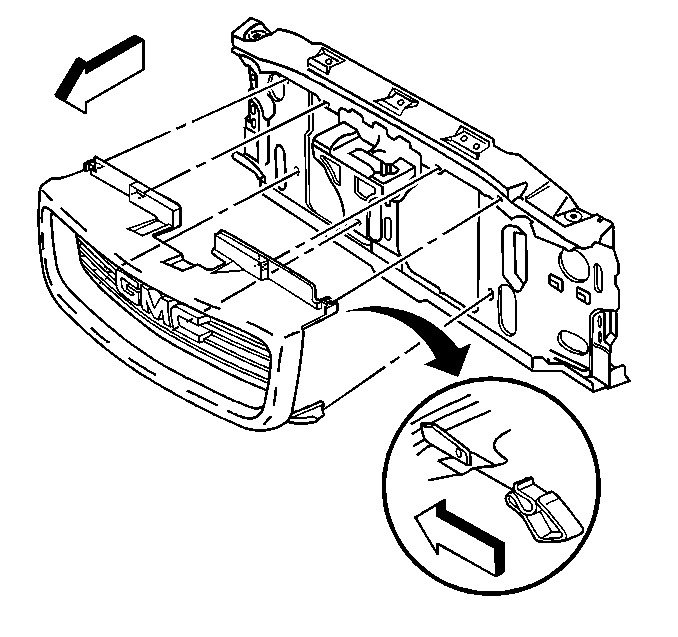 GMC