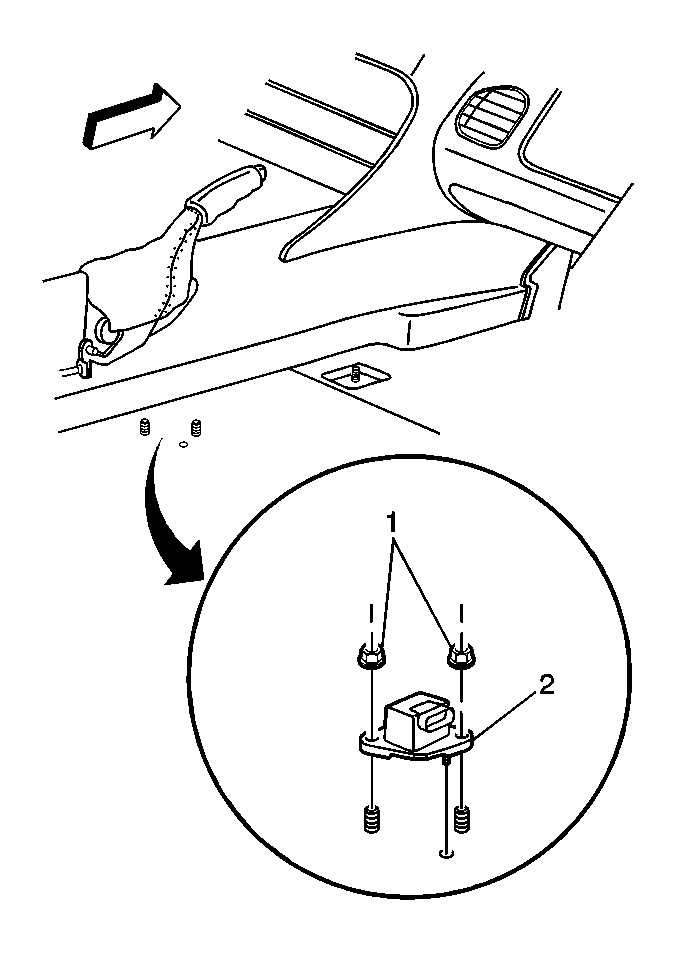 1
2