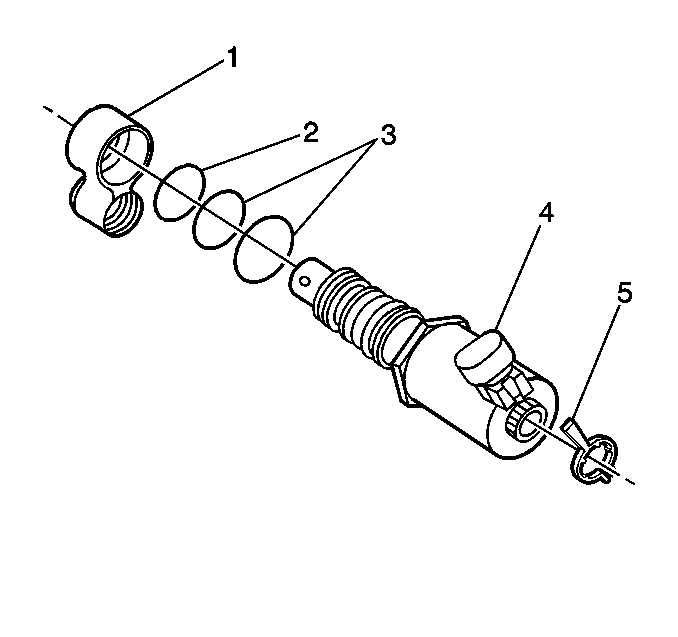 1
2
3
4
5