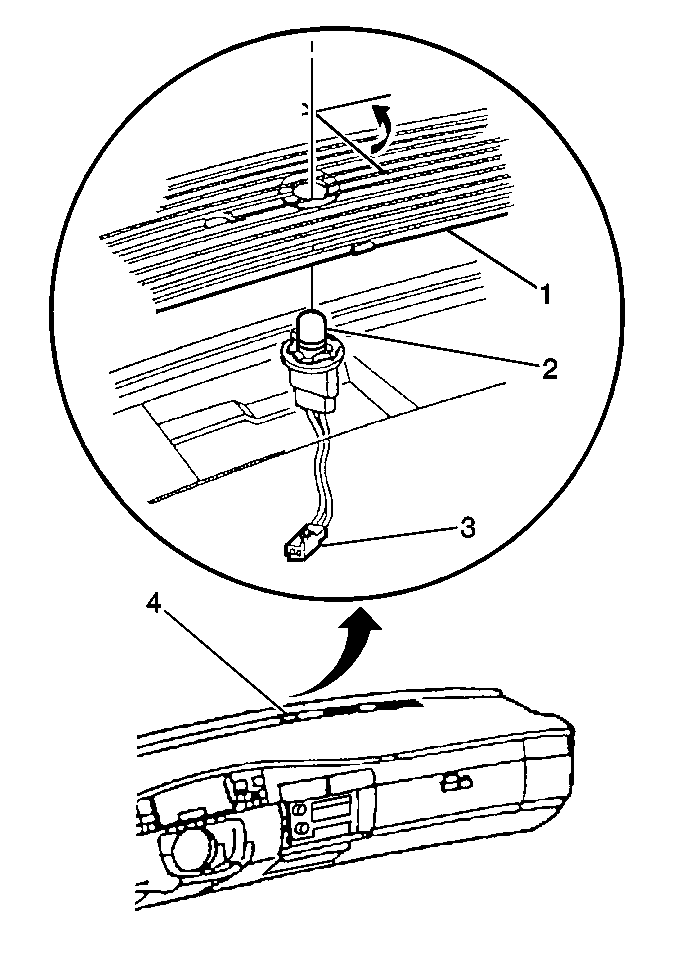 1
2
3
4