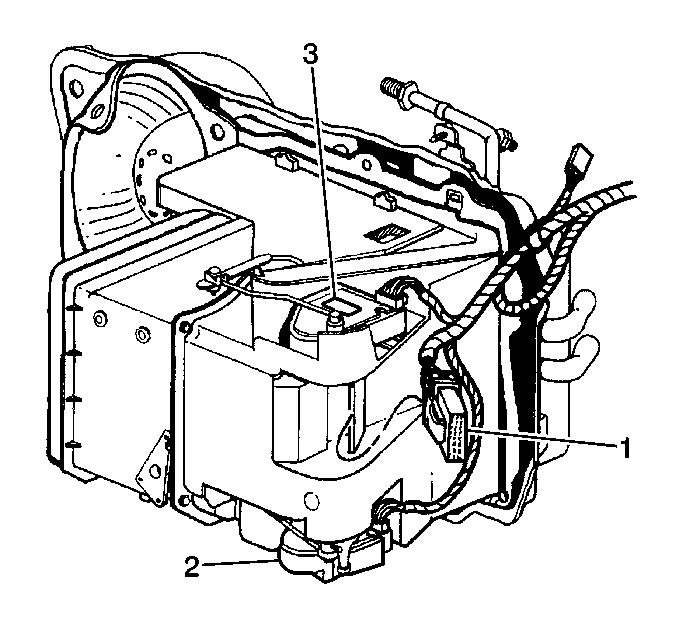 3
1
2