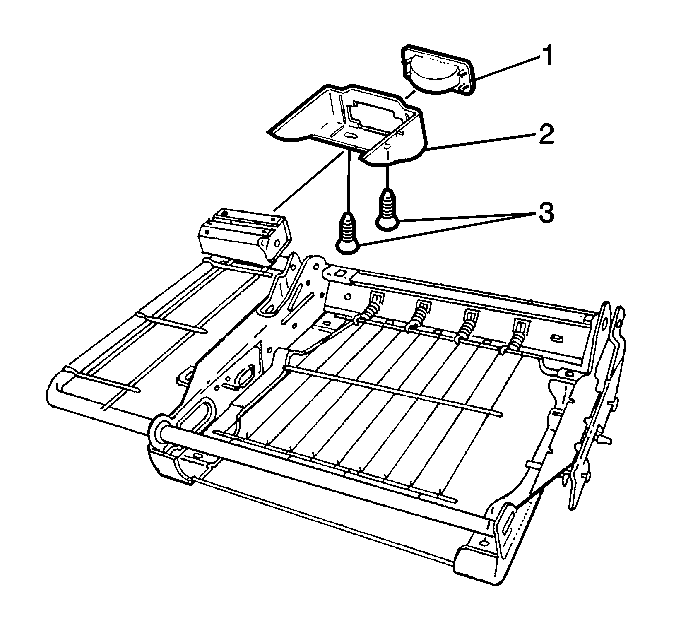 1
2
3