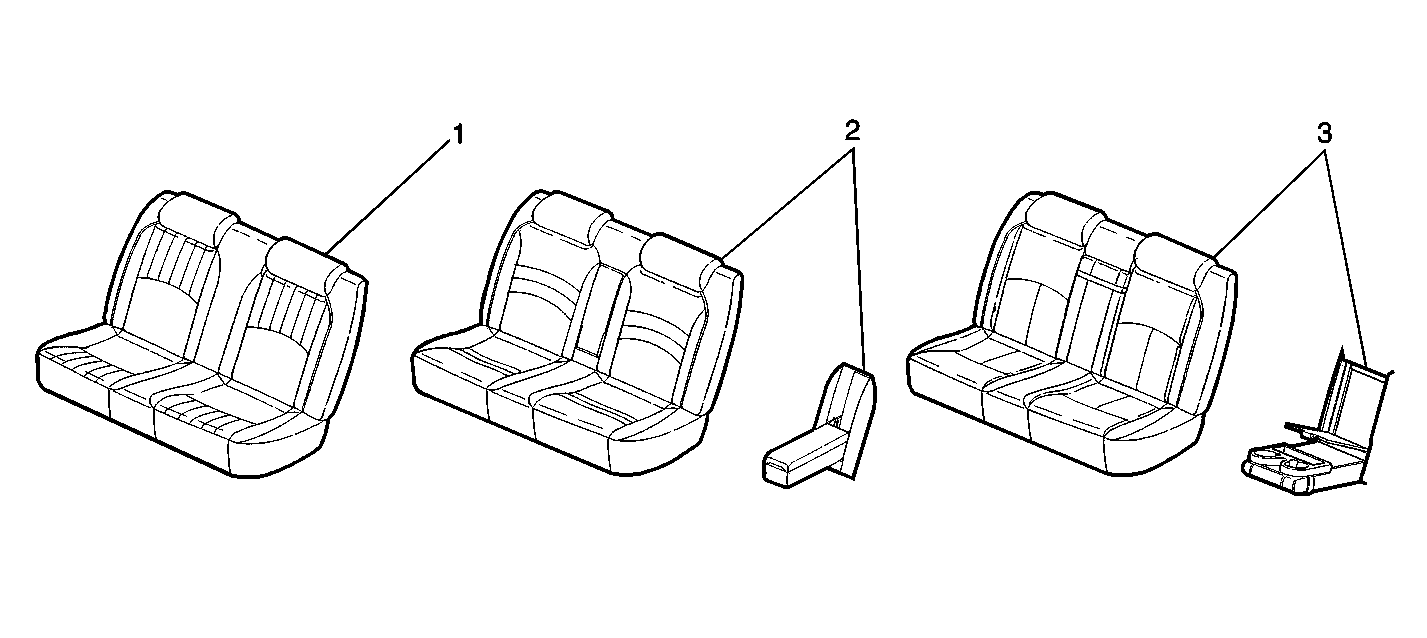 1
2
3