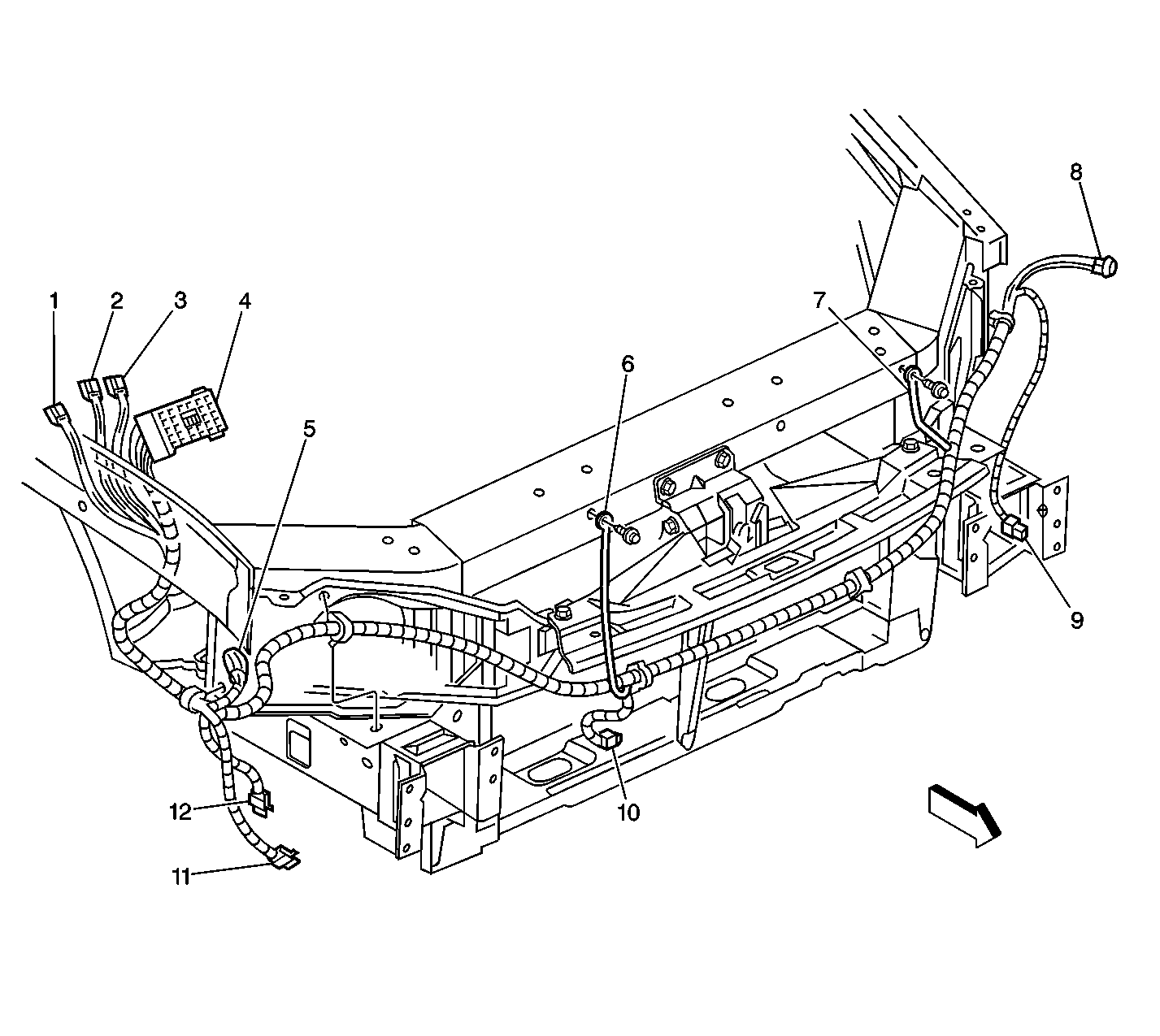 1
2
3
4
5
6
7
8
9
10
11
12