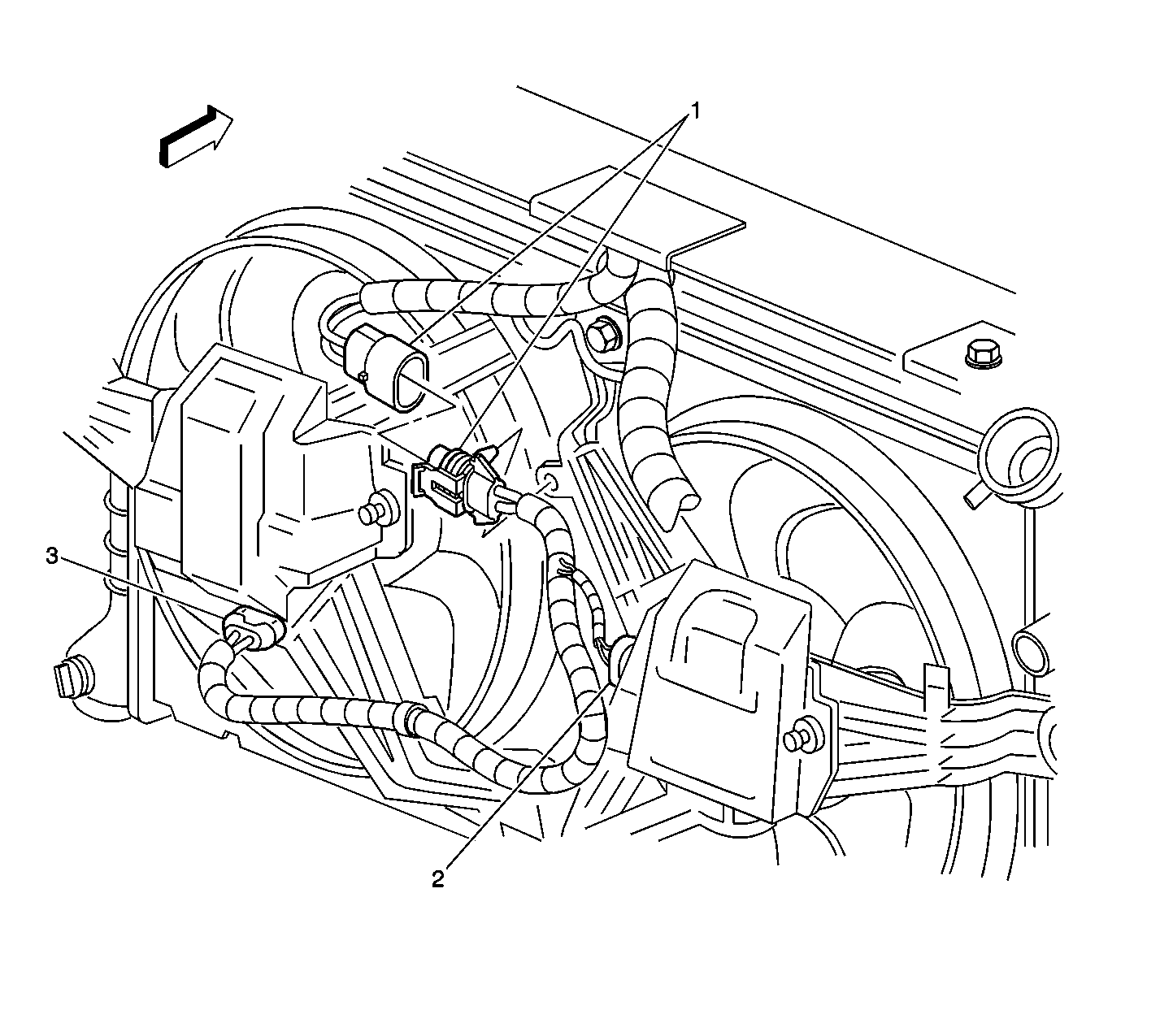 1
3
2