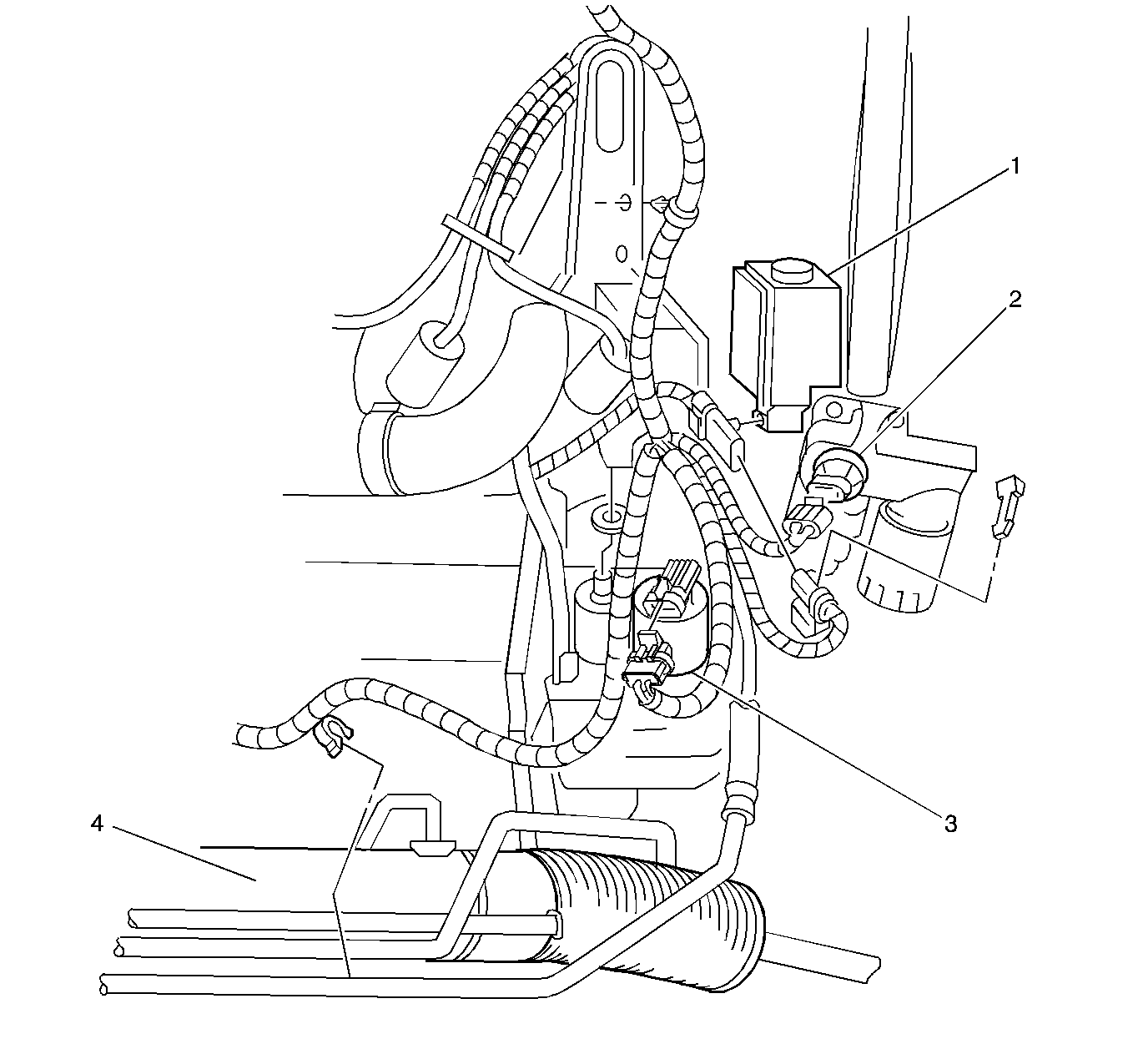 1
2
3
4