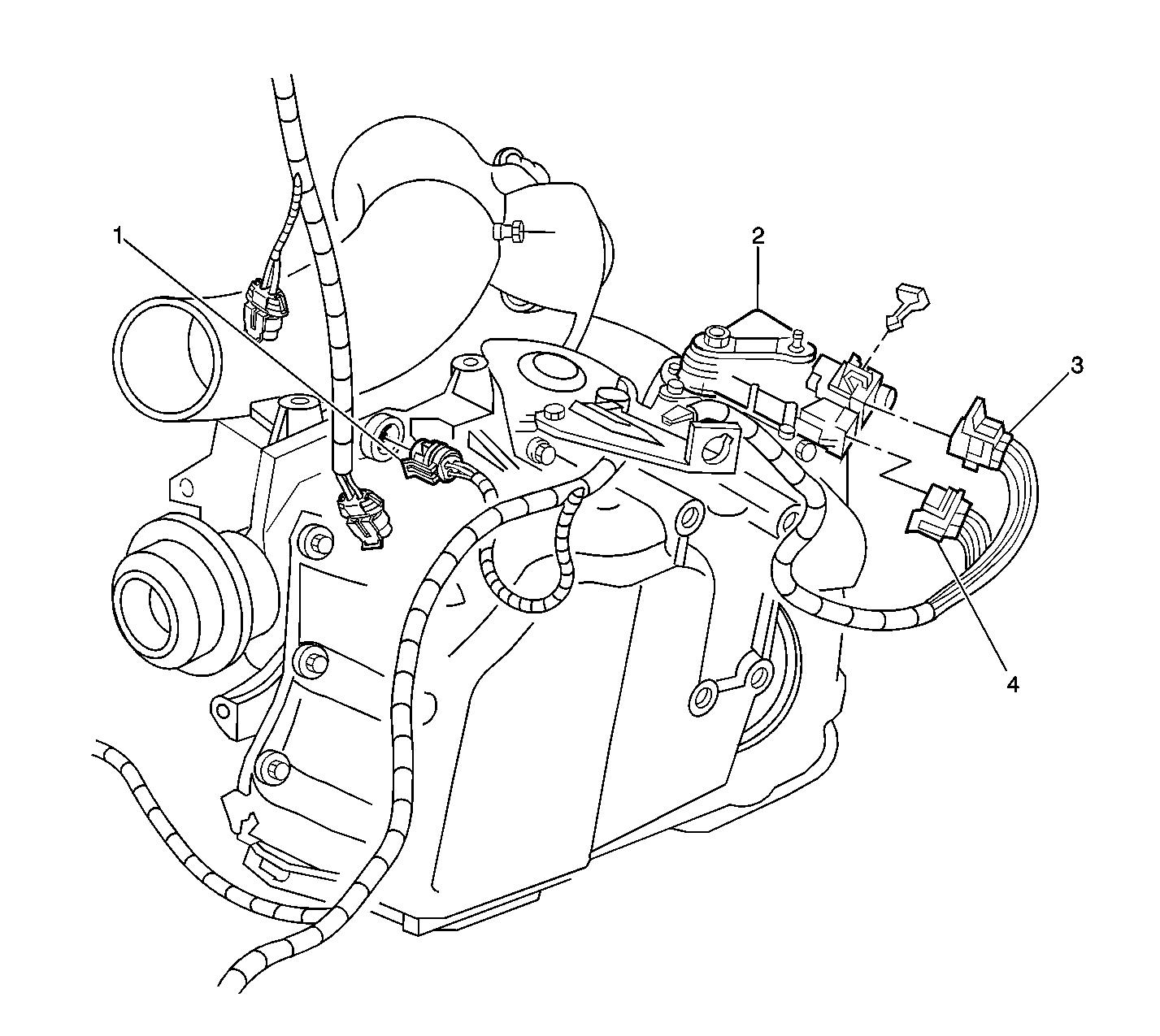 1
2
3
4