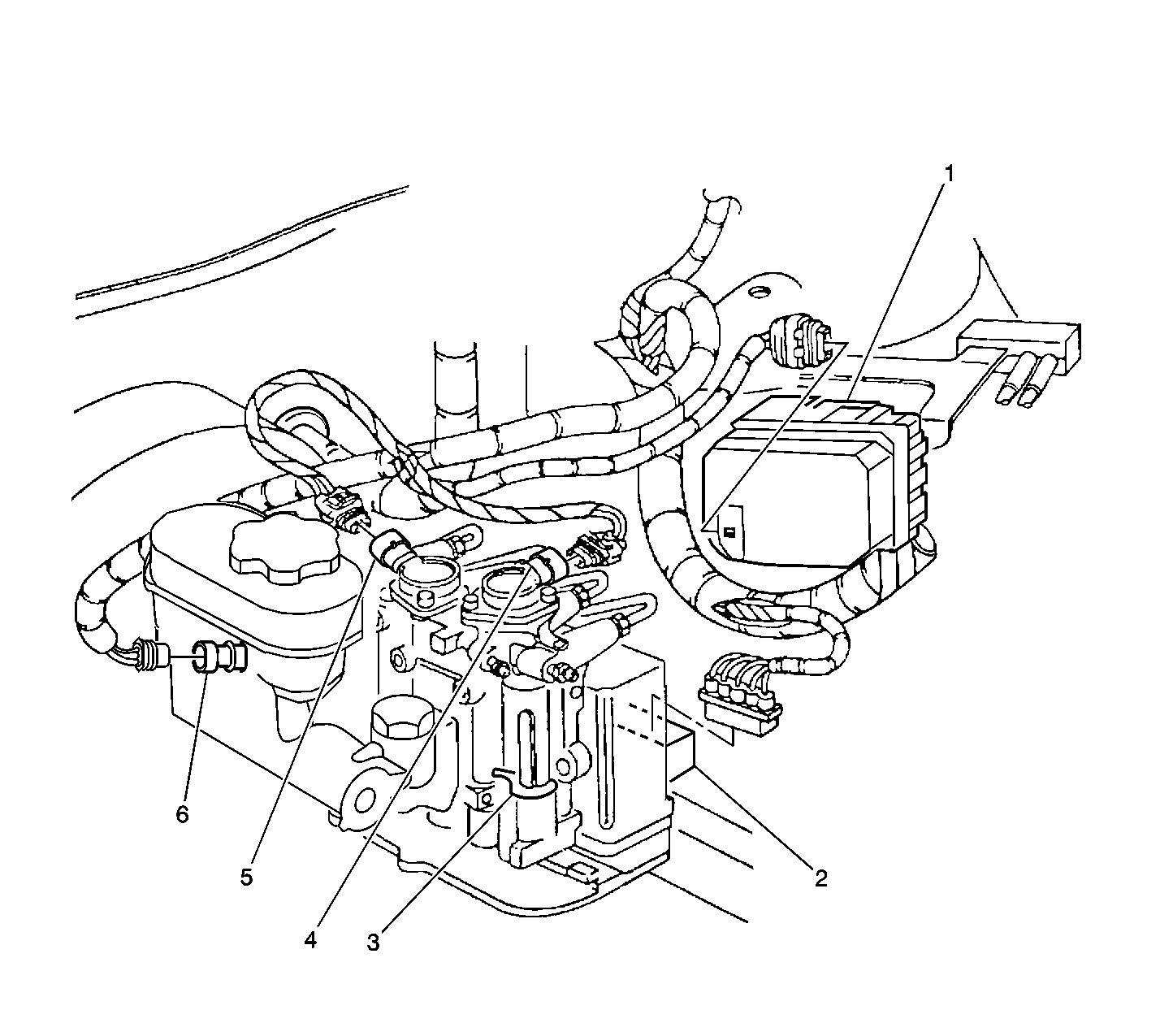 1
6
5
4
3
2