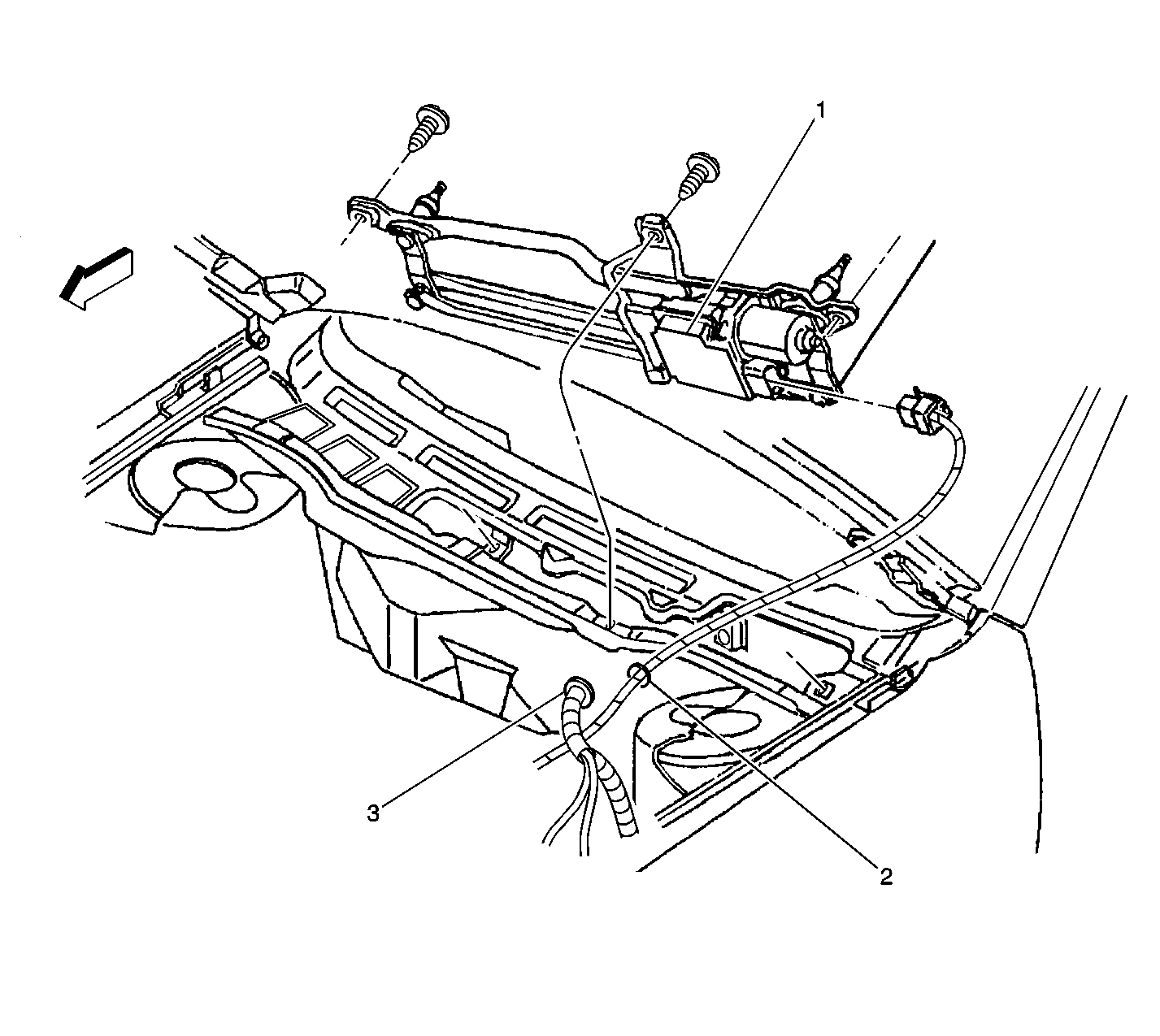 1
3
2