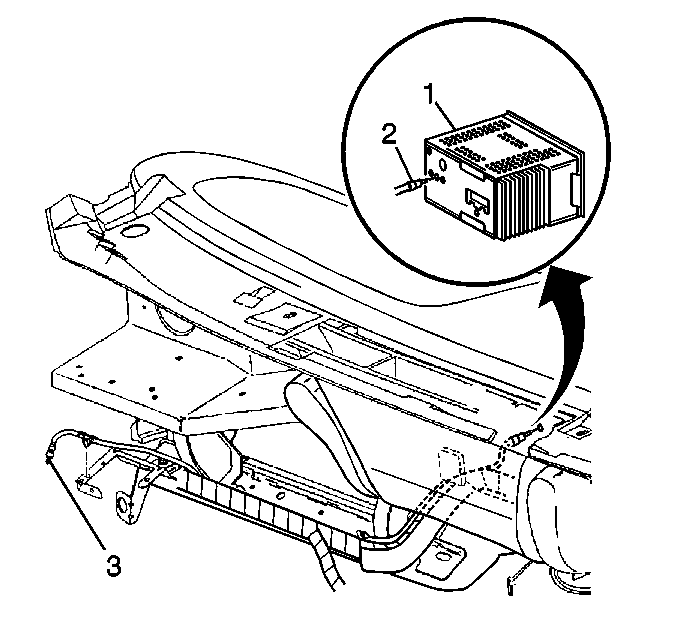 1
2
3