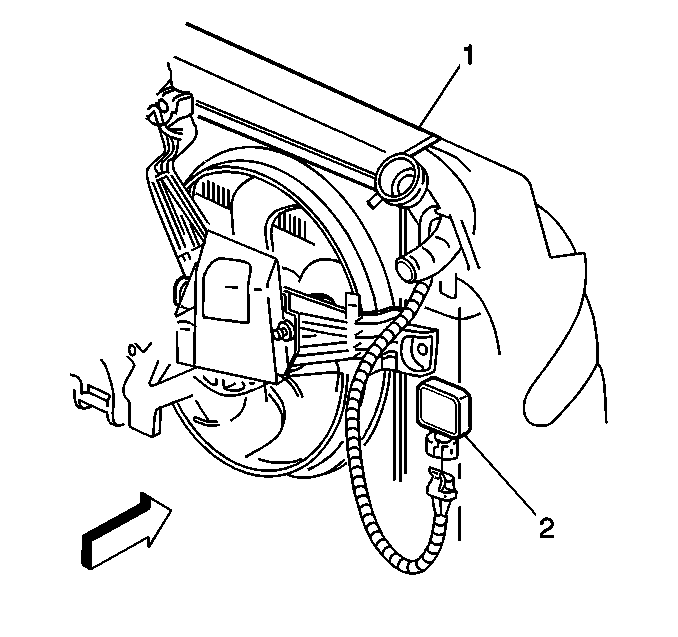 1

2