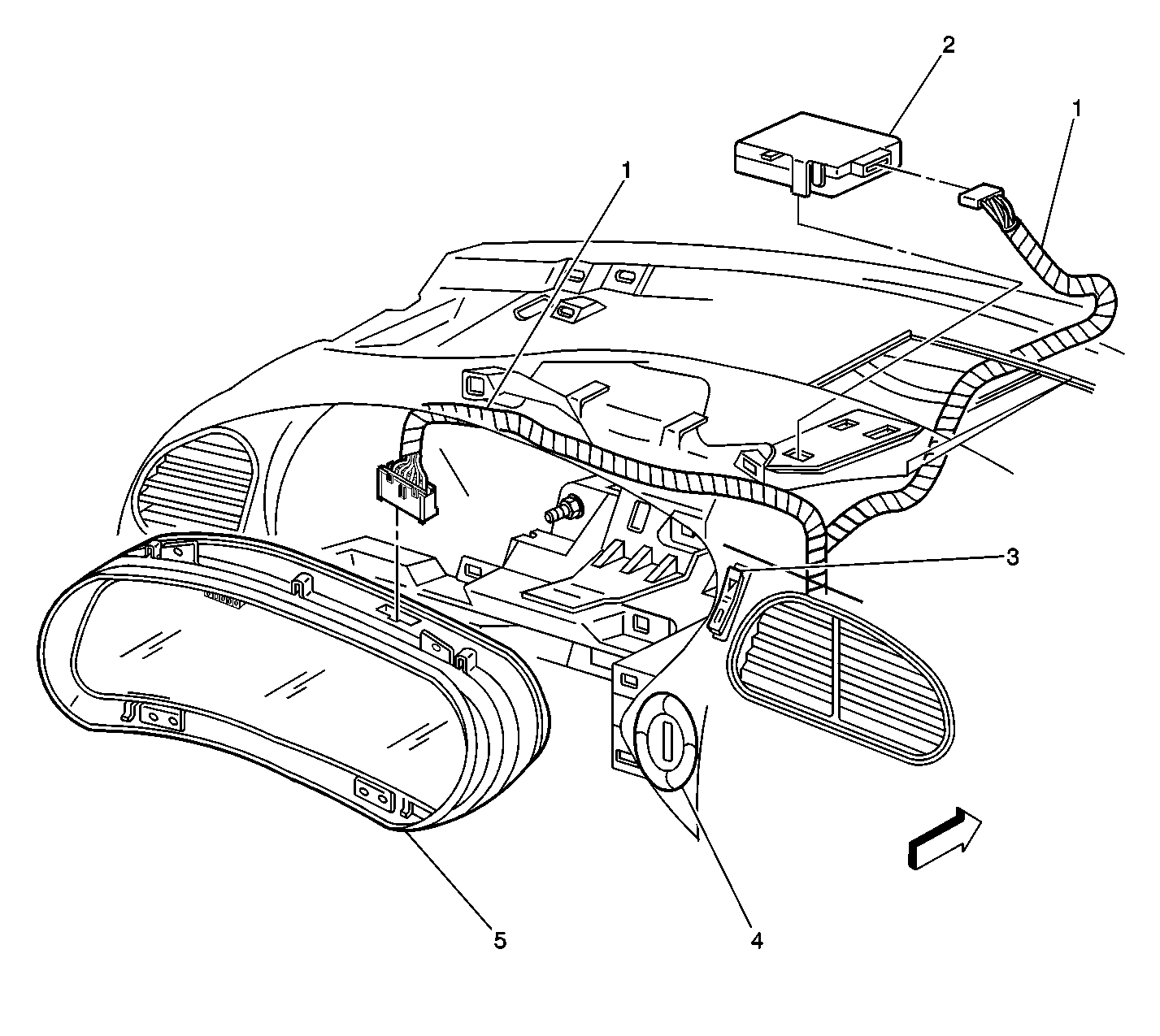 2
1
1
3
5
4