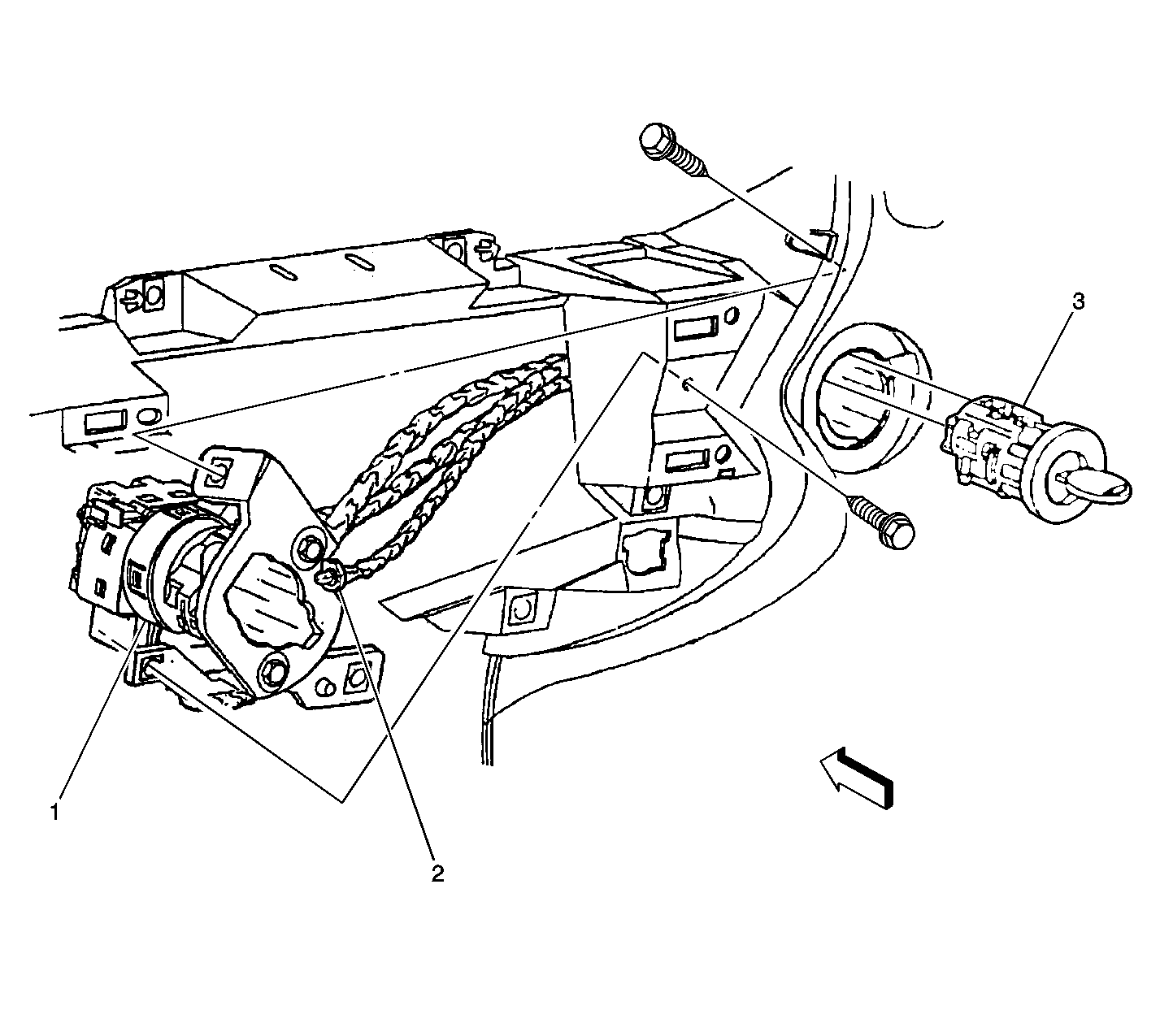 3

1

2