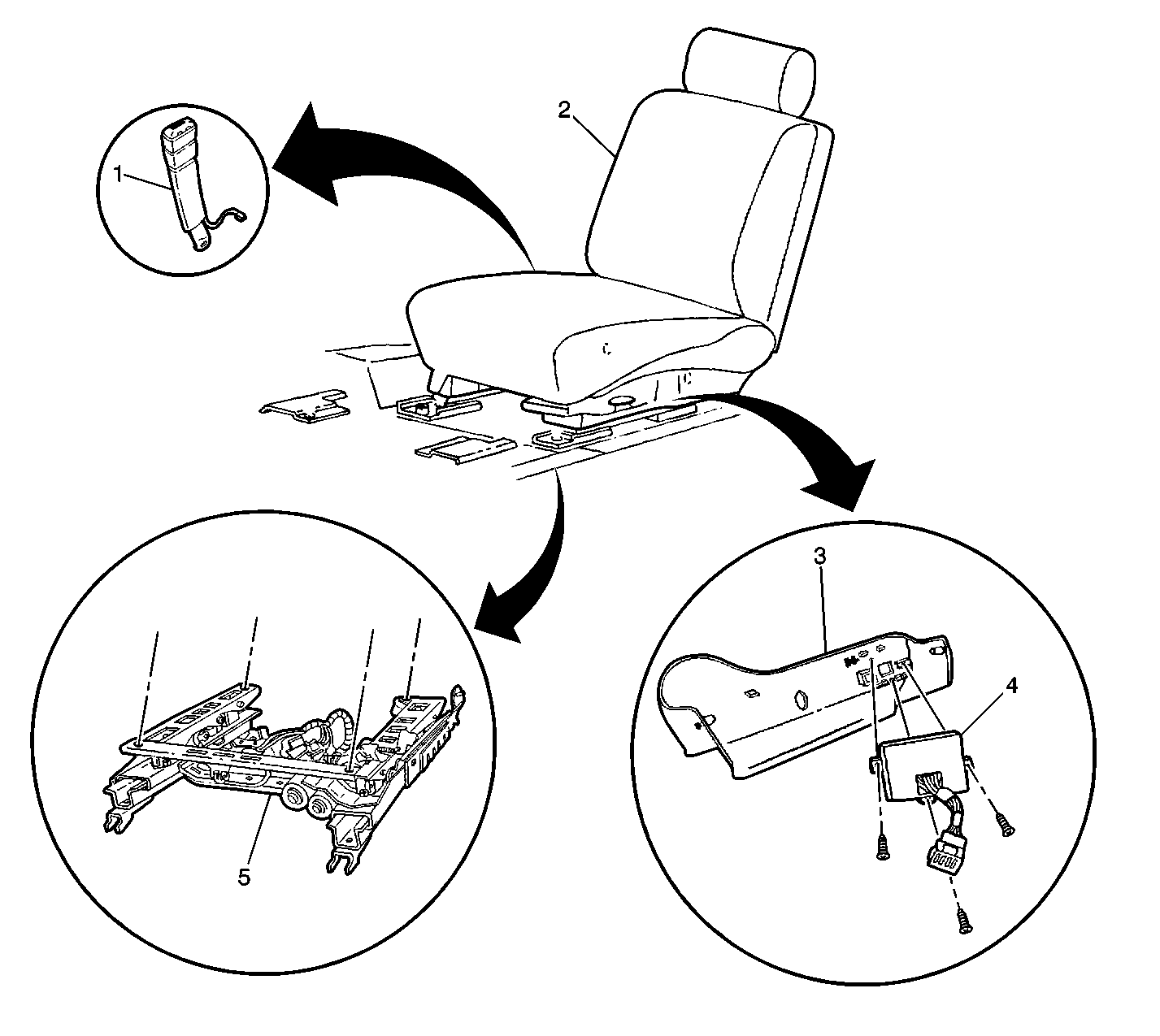 1
2
3
4
5