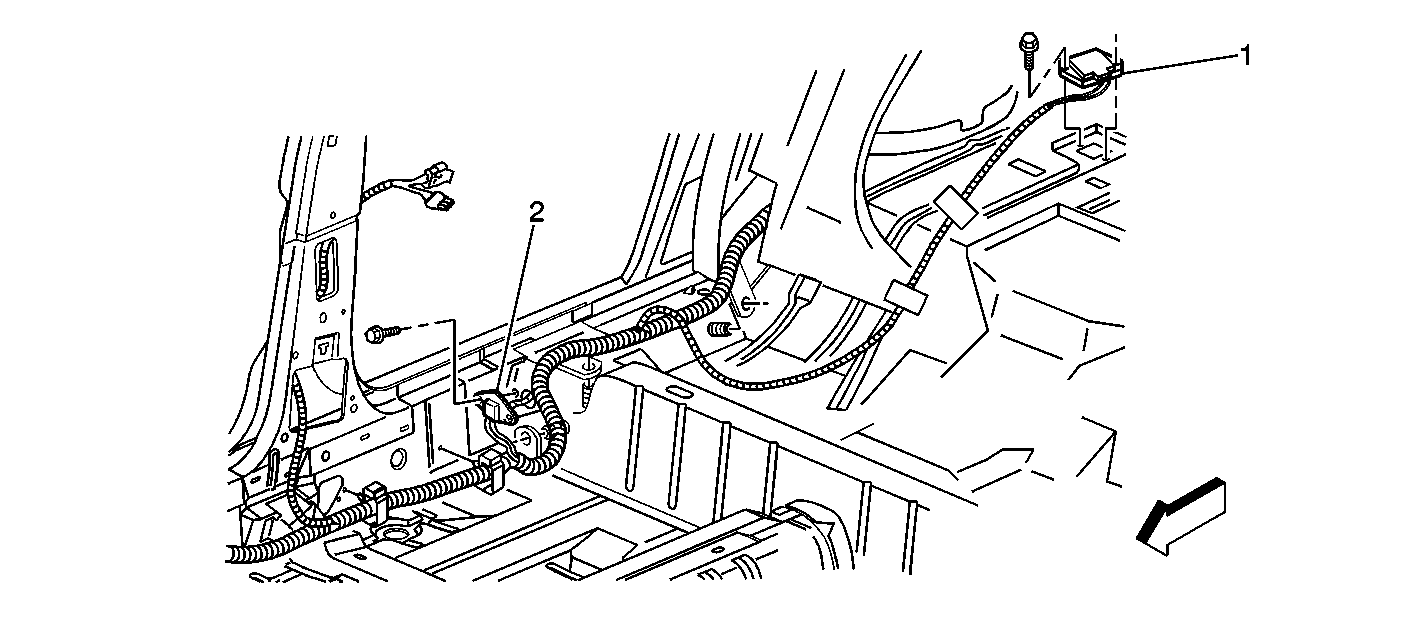 1

2