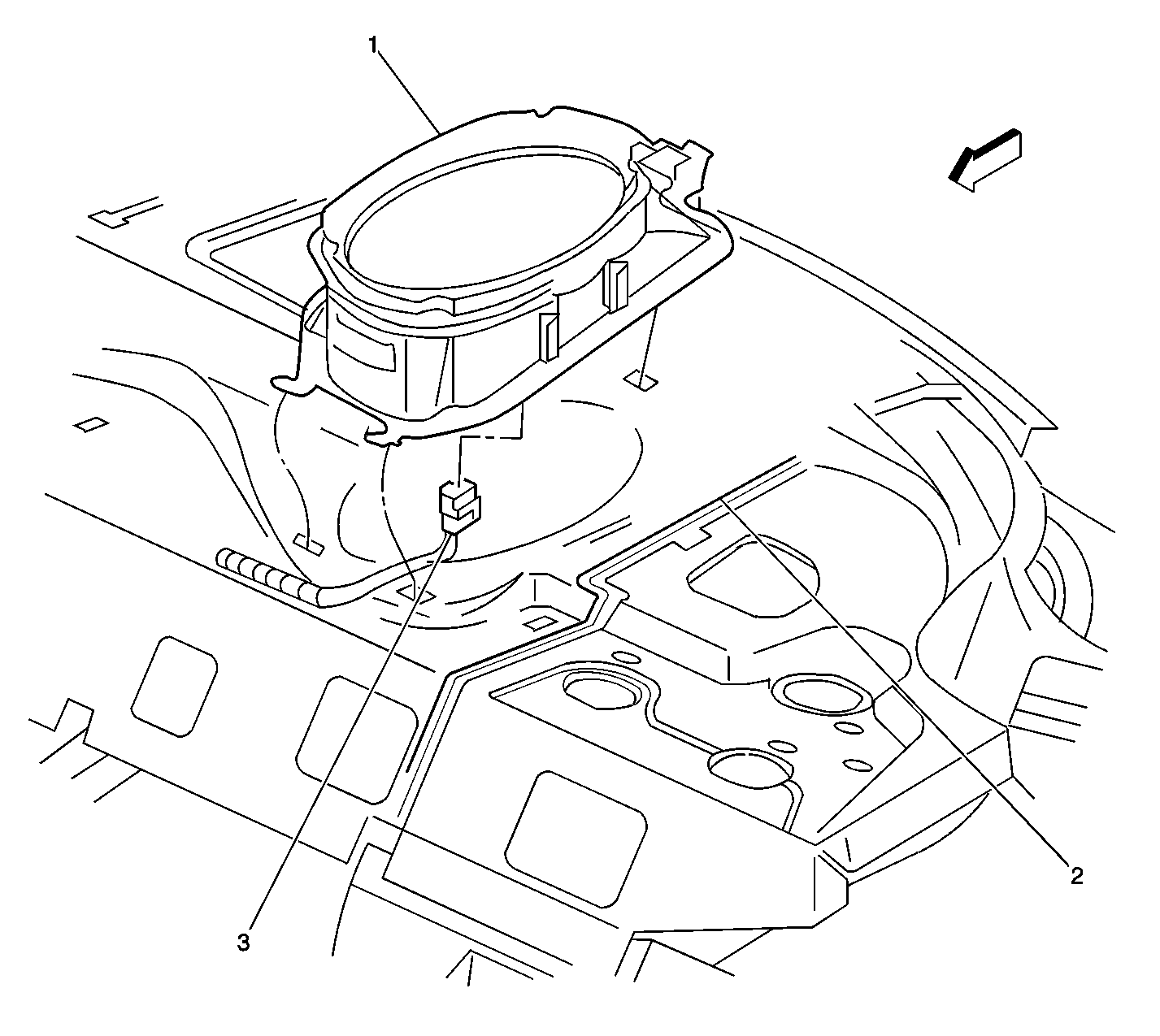 1
2
3