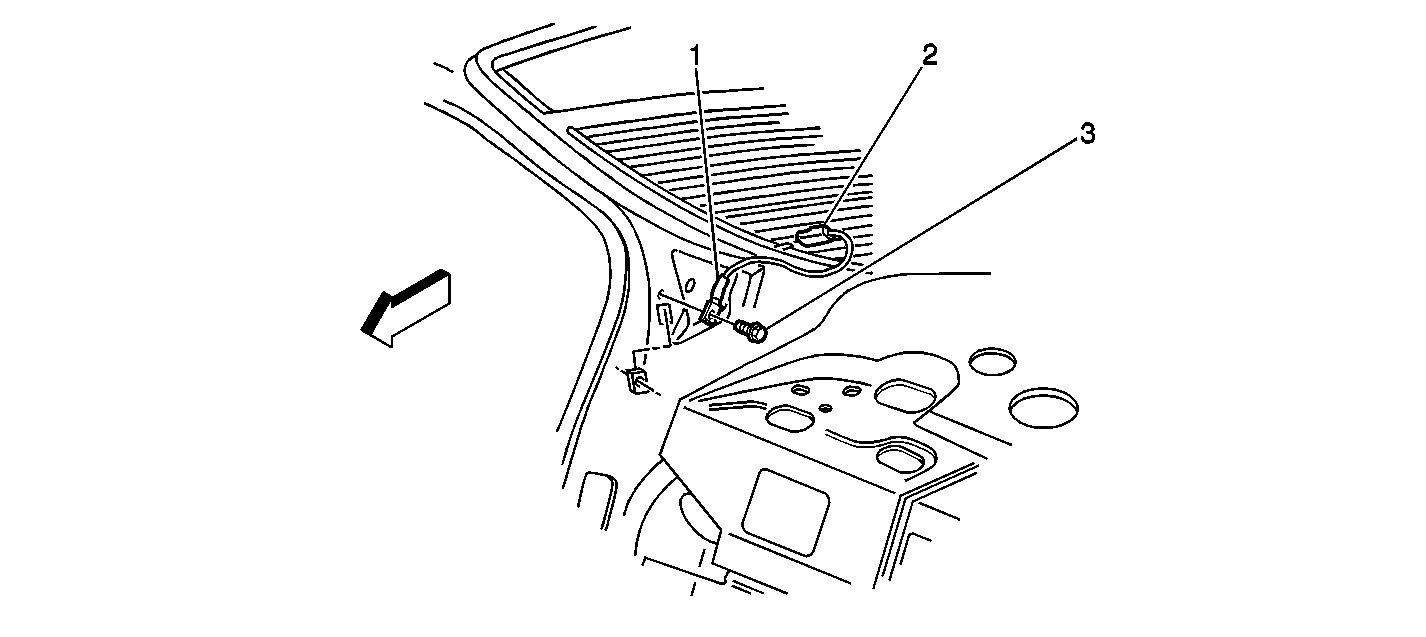 1
2
3