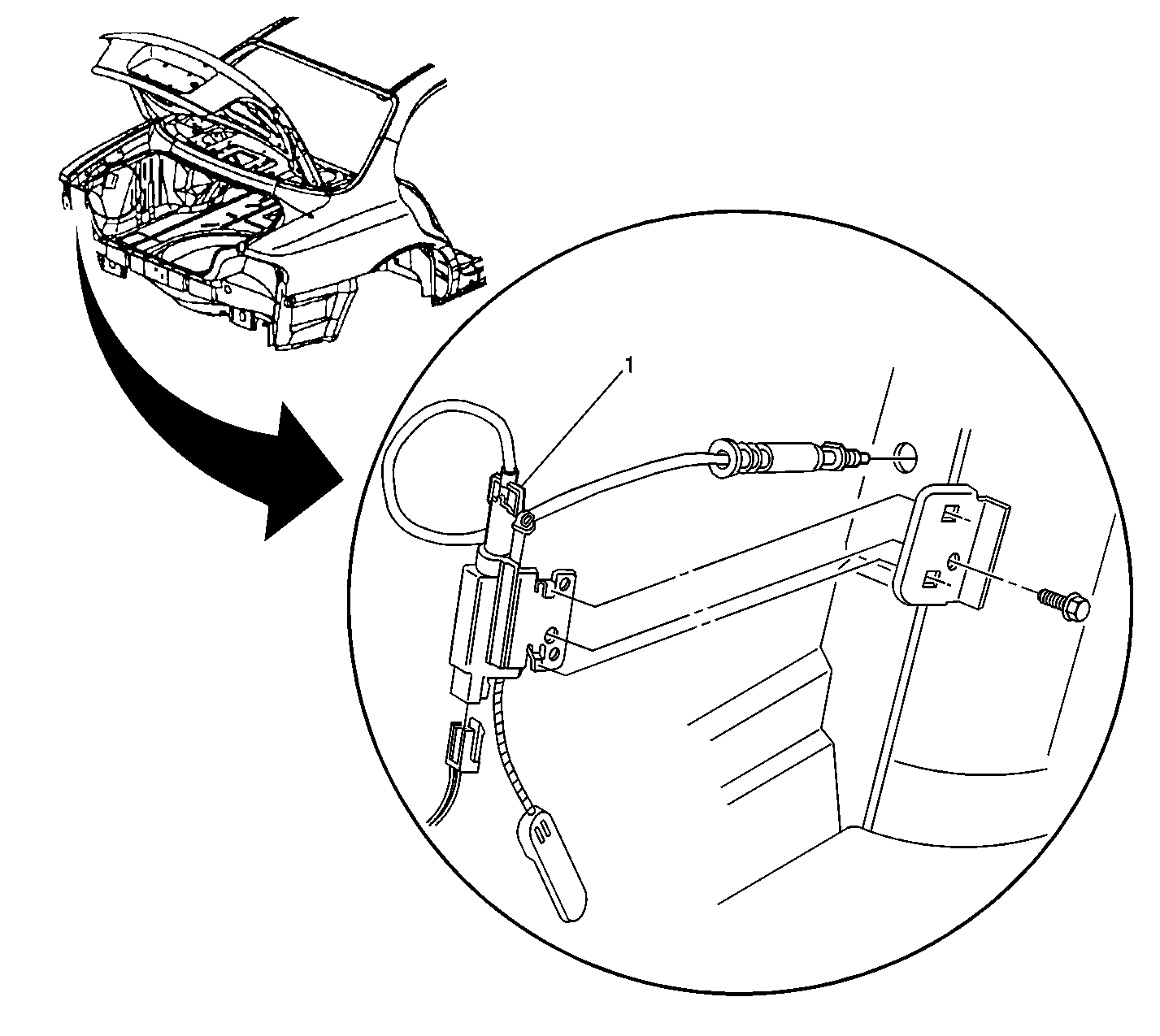 1