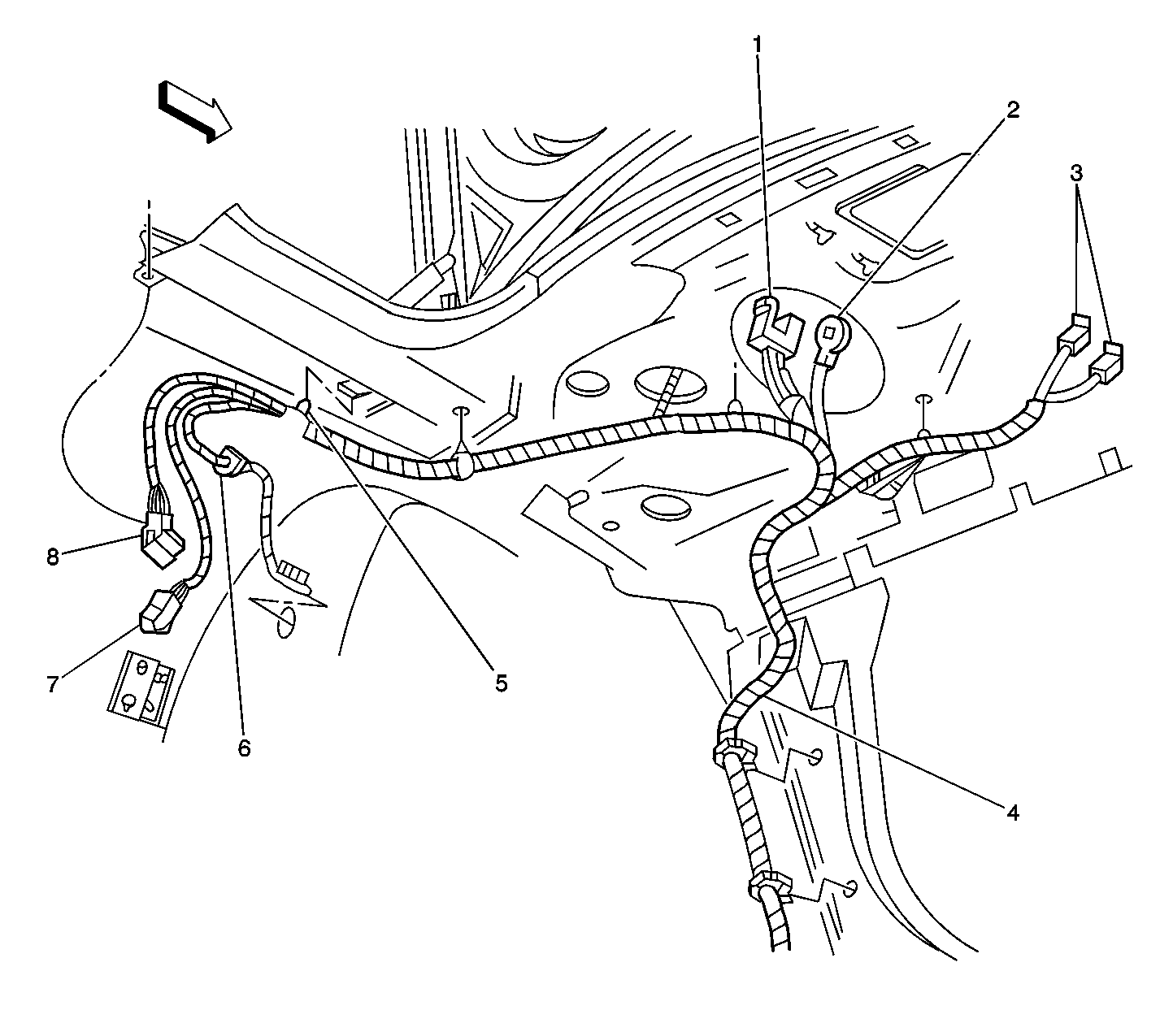 1
2
3
8
7
6
5
4