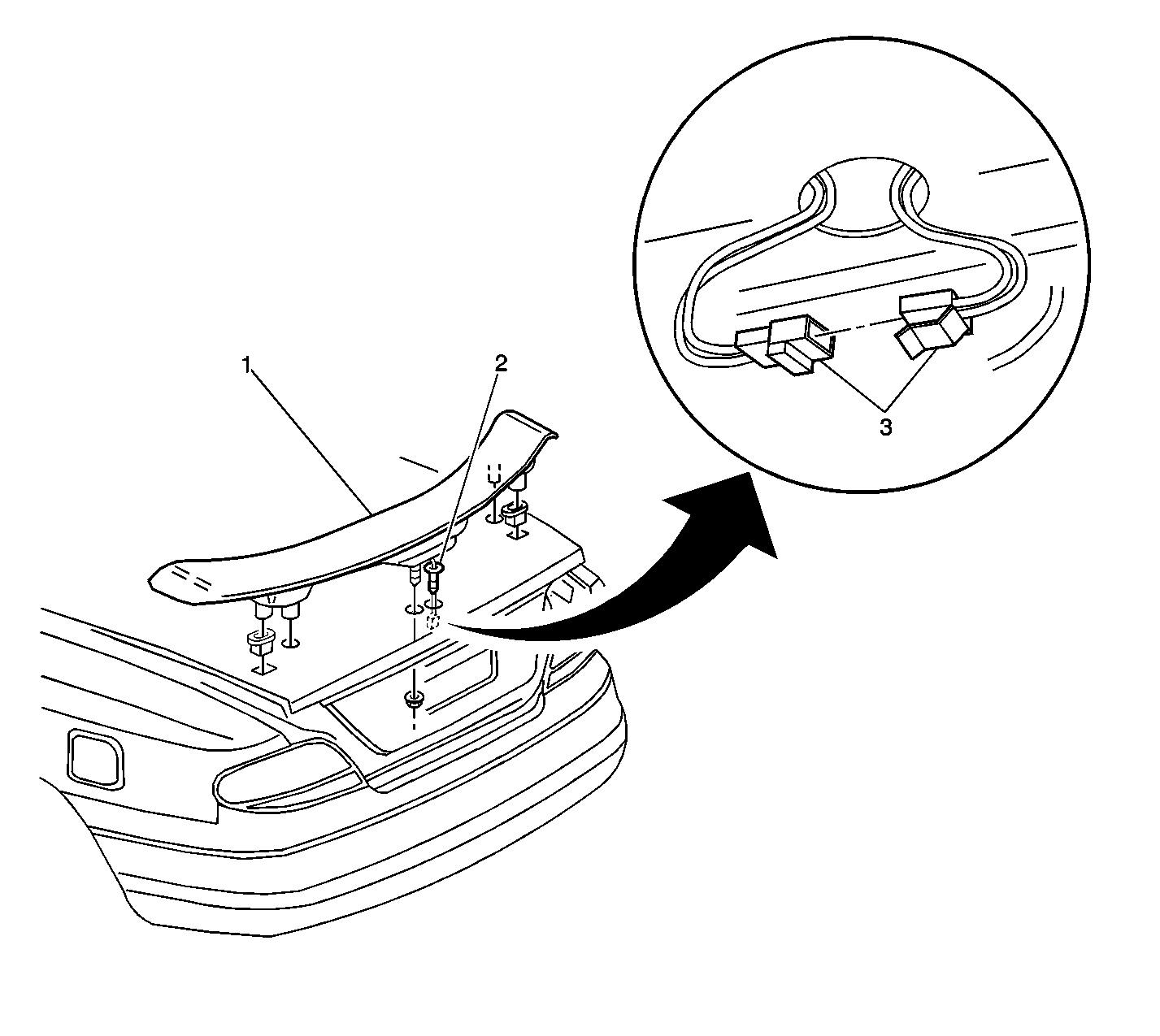 1
2
3