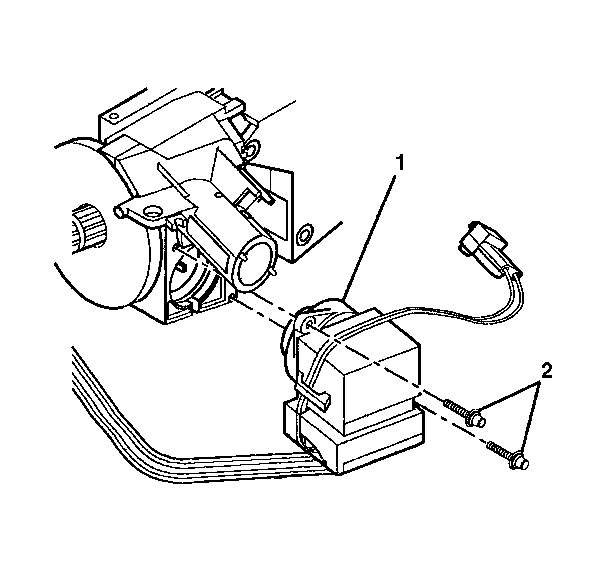 1
2