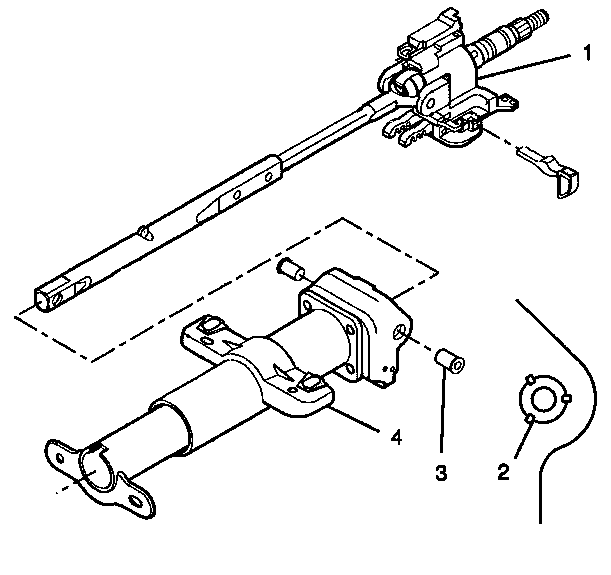 1
4
3
2