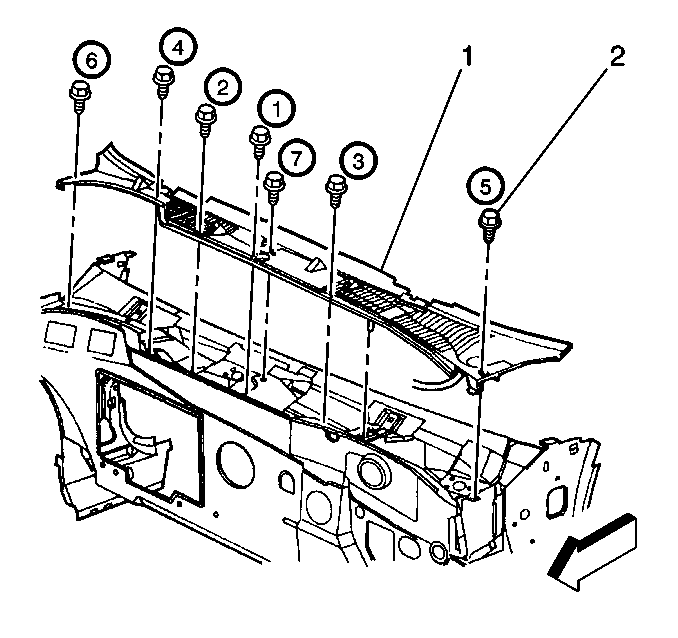 6
4
2
1
7
3
1
2
5