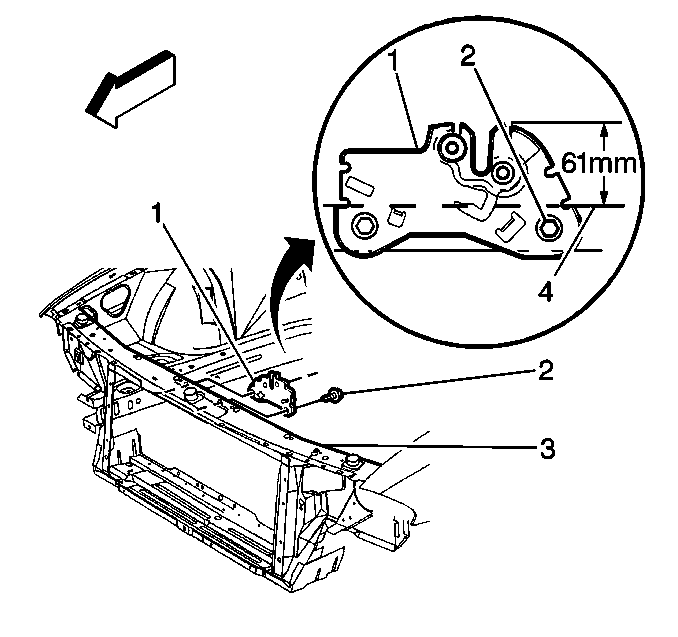 1
2
61mm
4
1
2
3