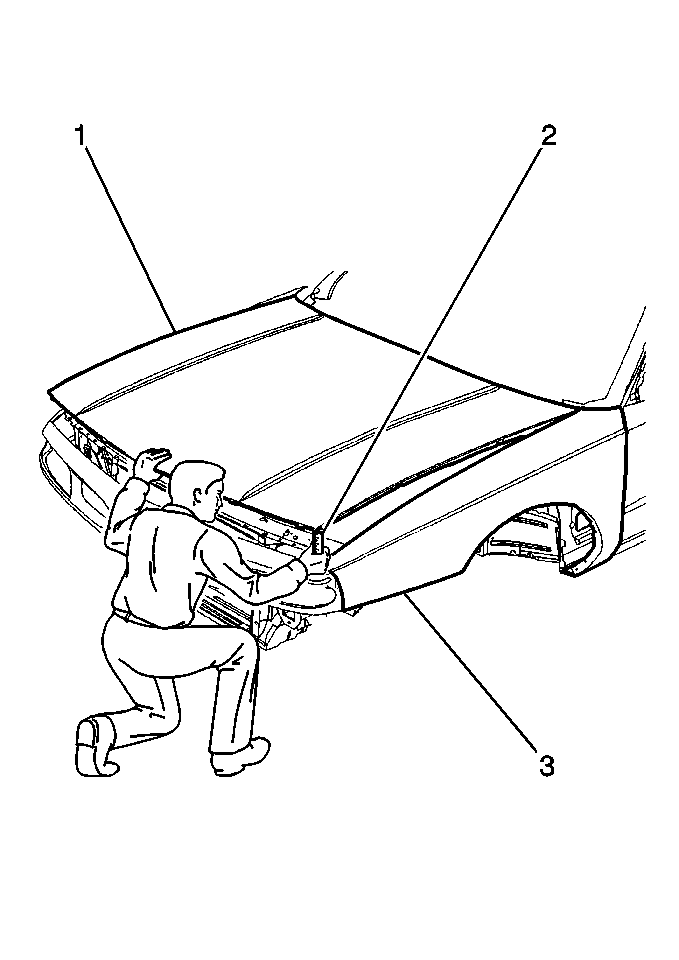 1
2
3