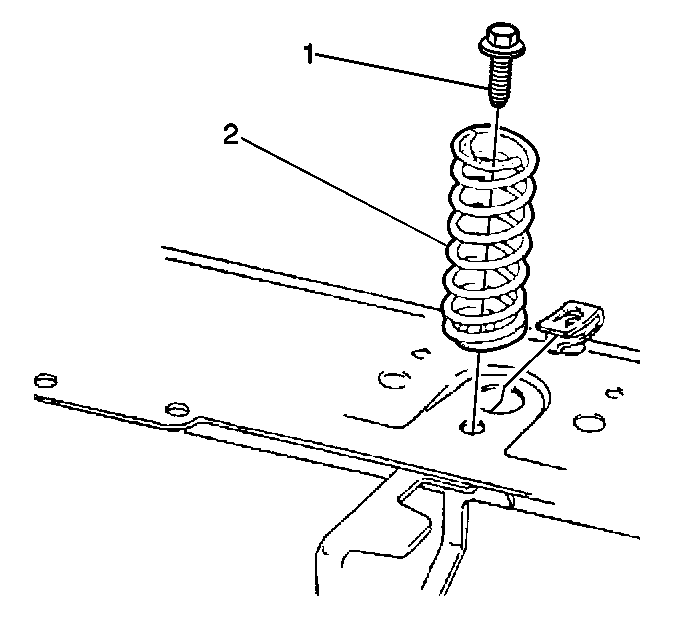 1
2