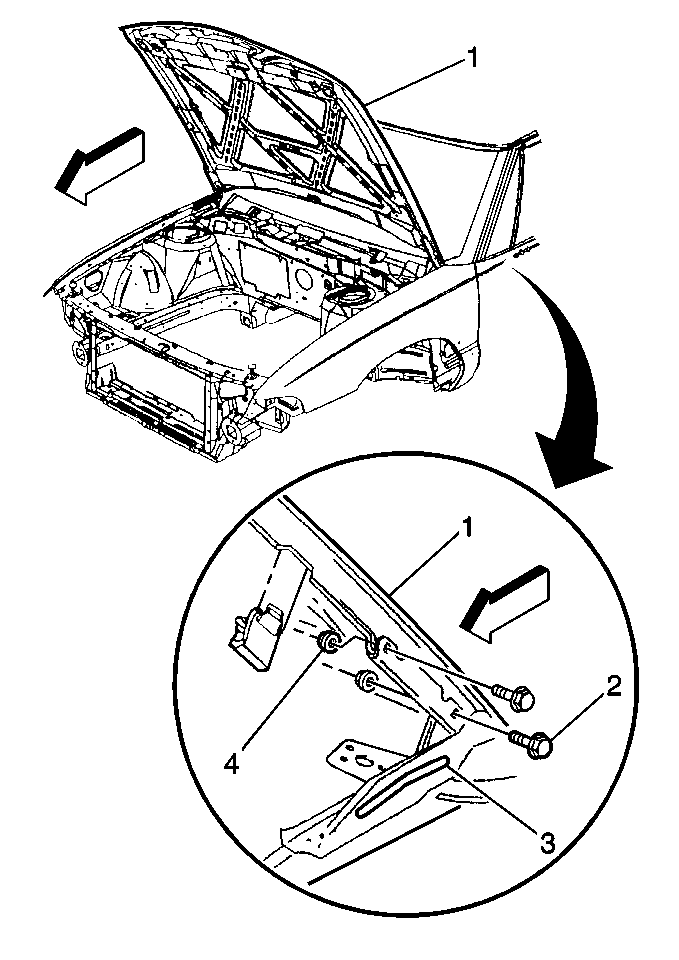 1

1

2

4

3