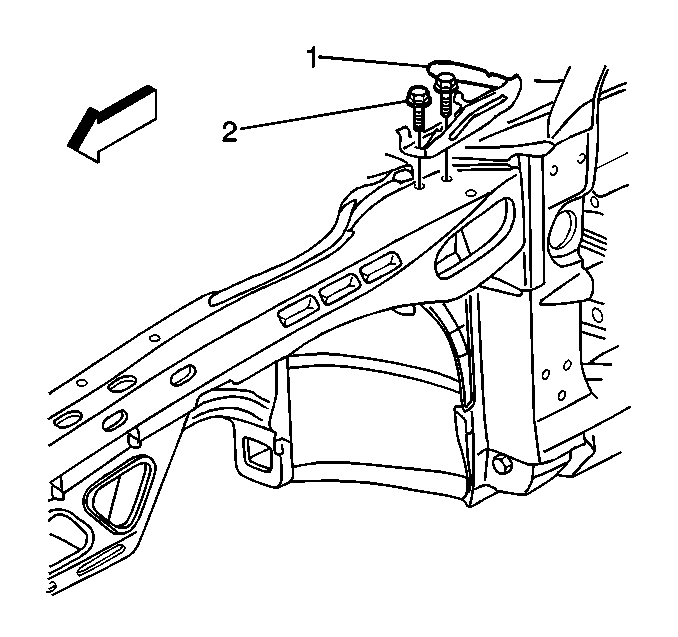 1
2