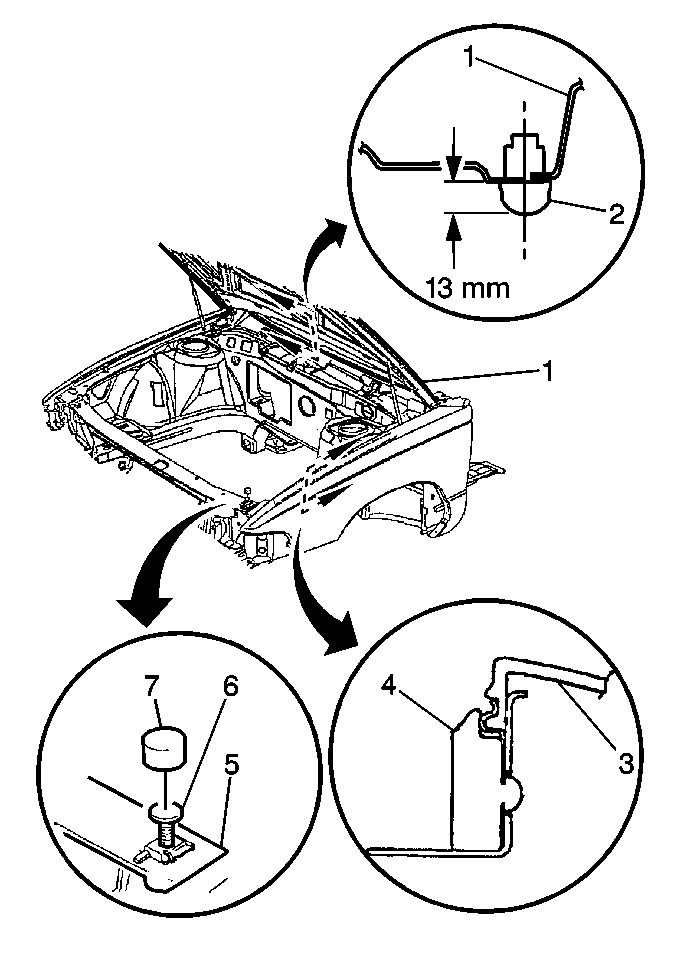 1
2
13 mm
1
7
6
5
4
3