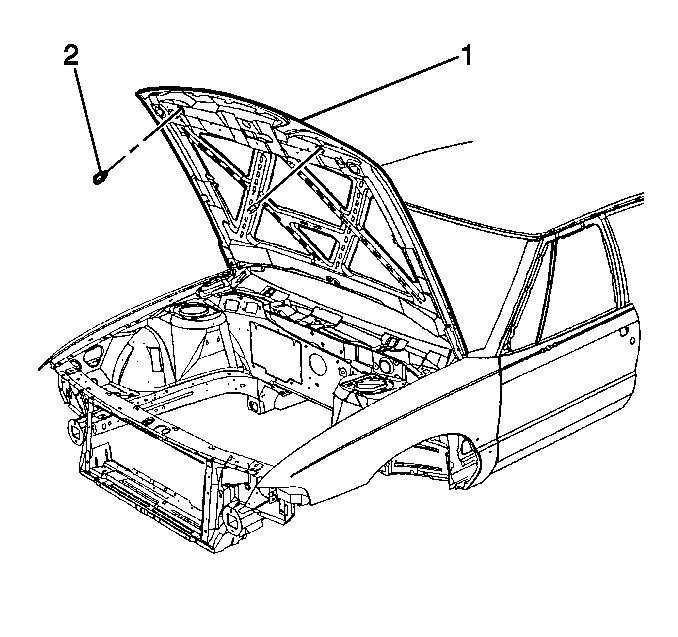 2
1