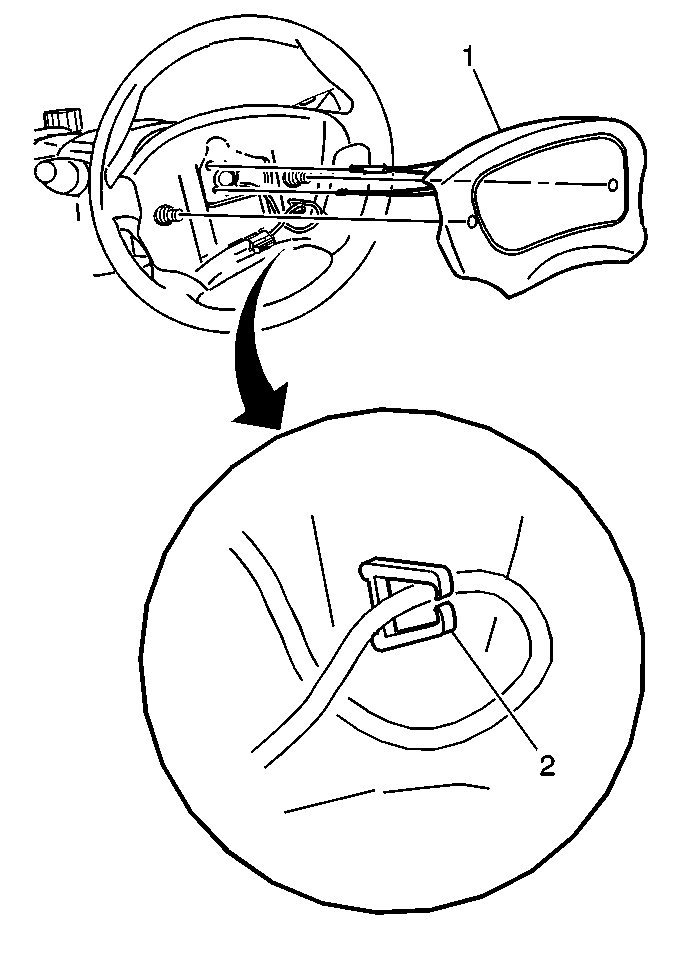 1
2