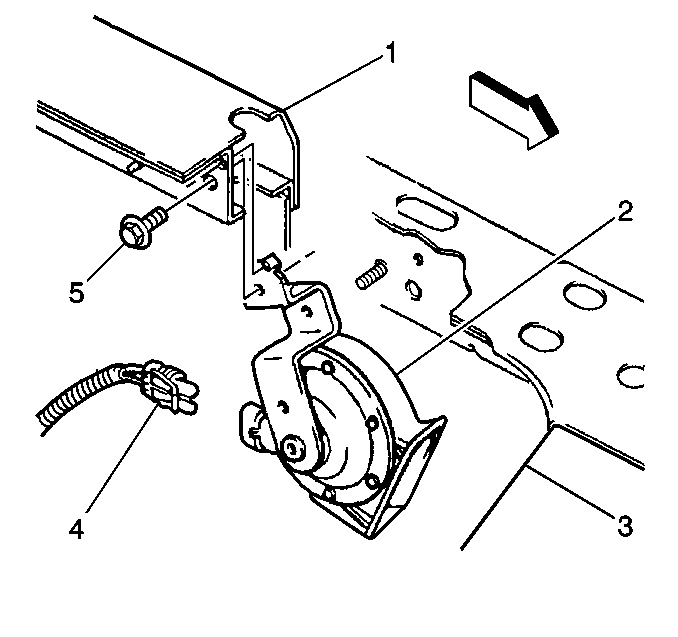 1
2
5
4
3