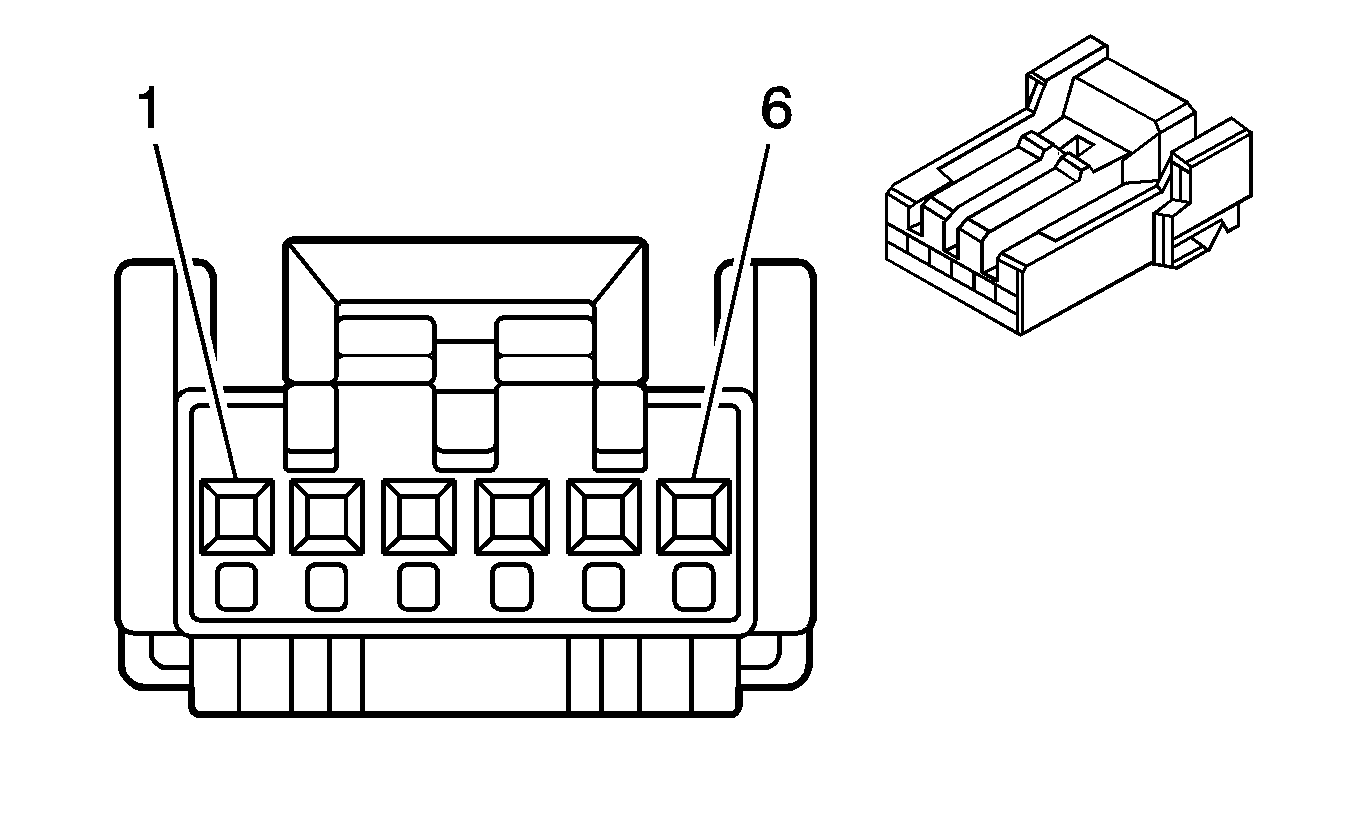 1
6