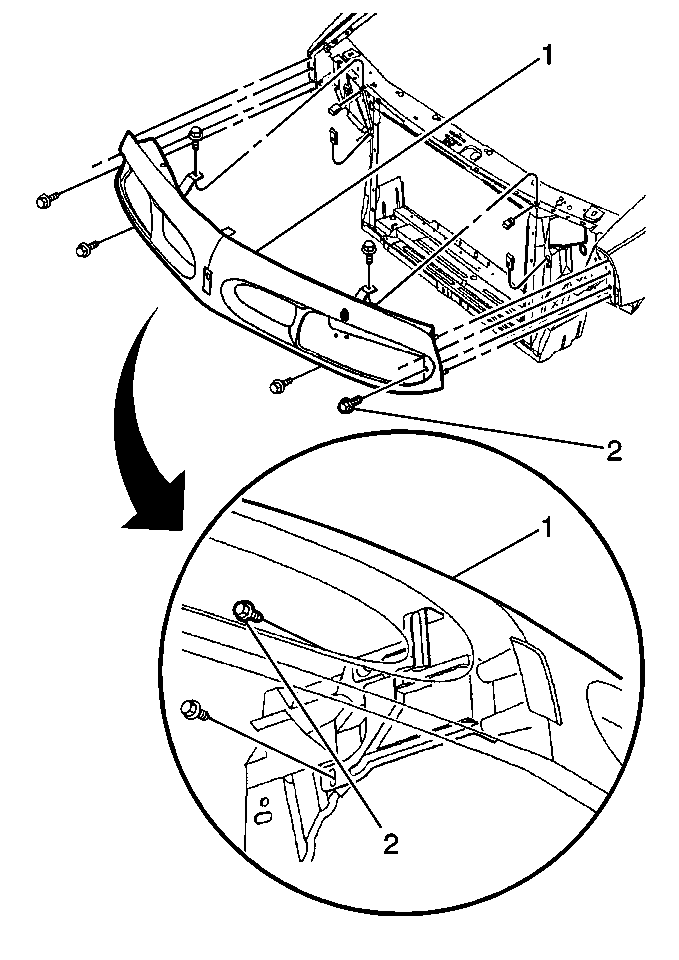 1
2
1
2