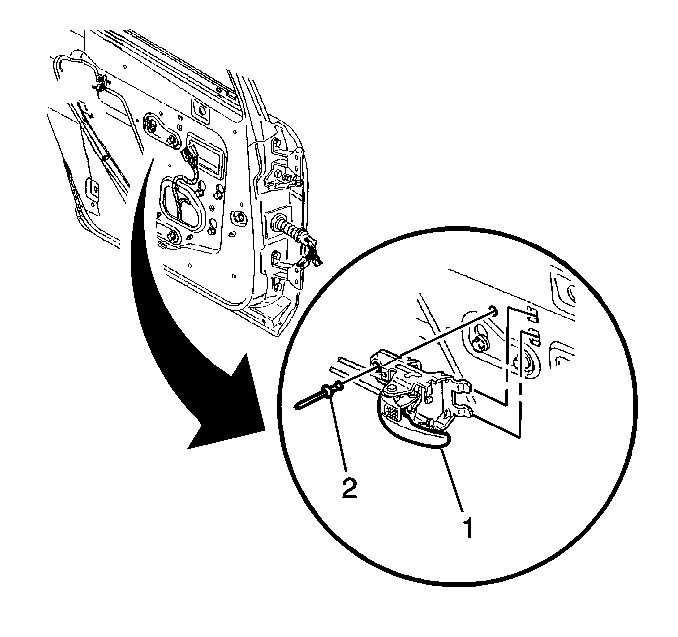 2
1