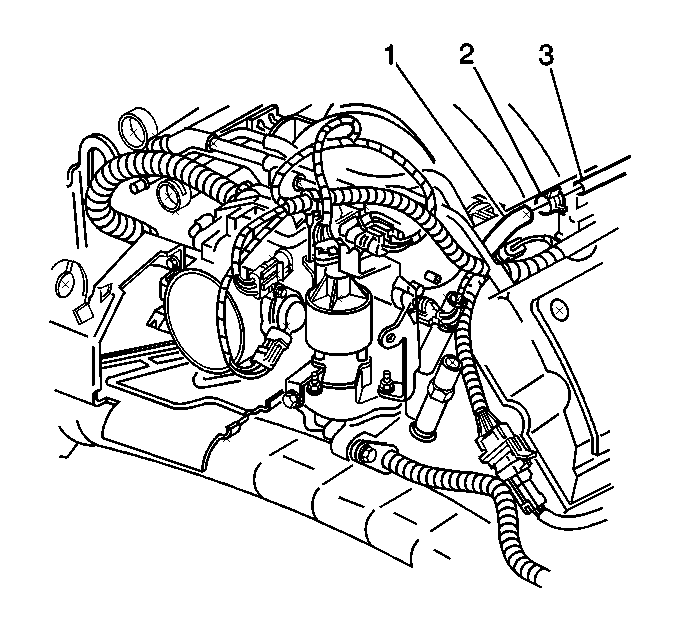 1
2
3