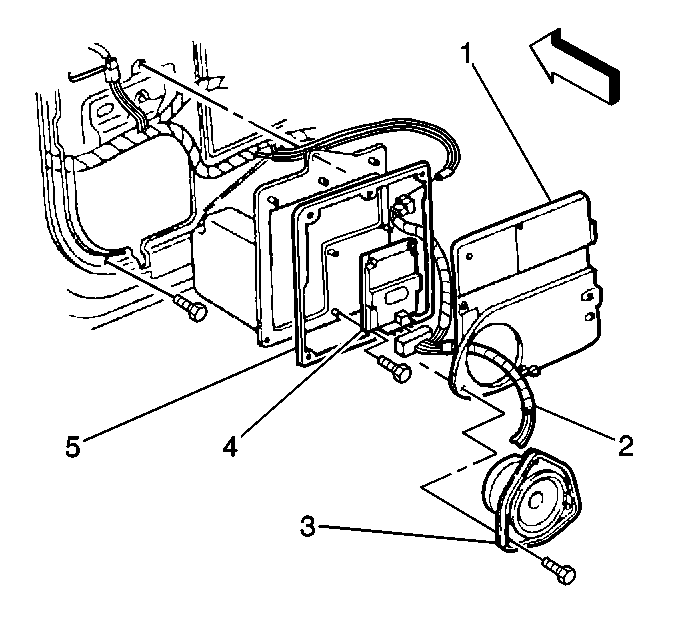 1
5
4
2
3