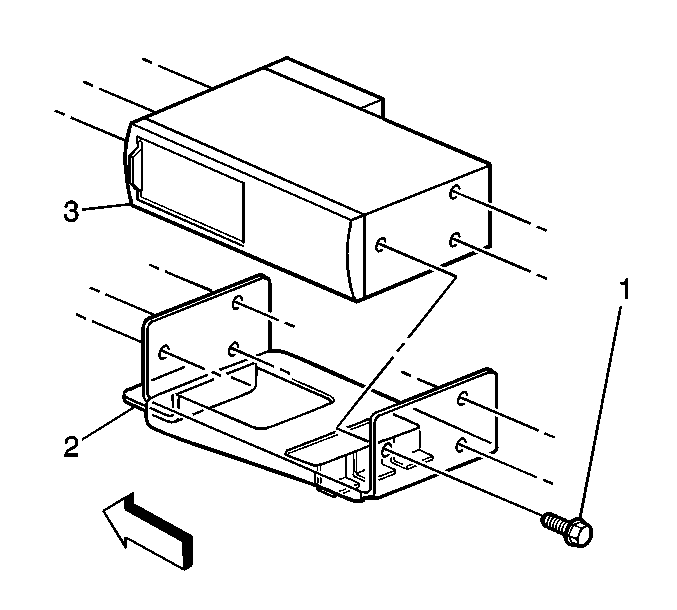 3
1
2