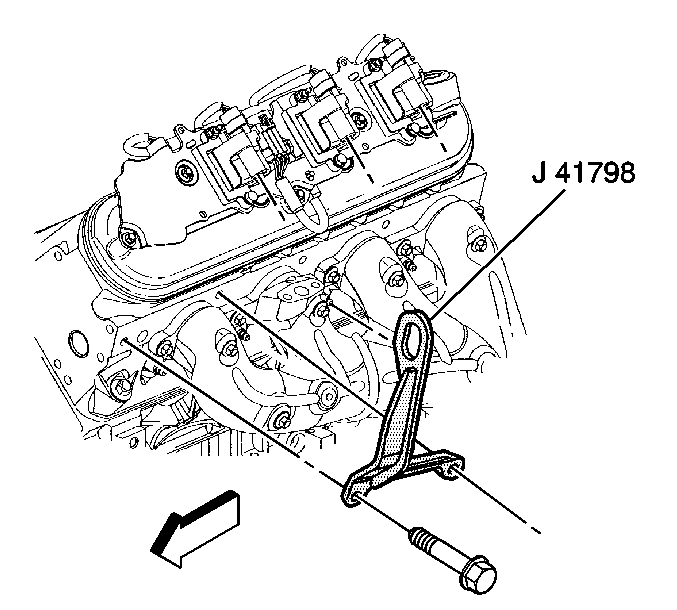 J 41798