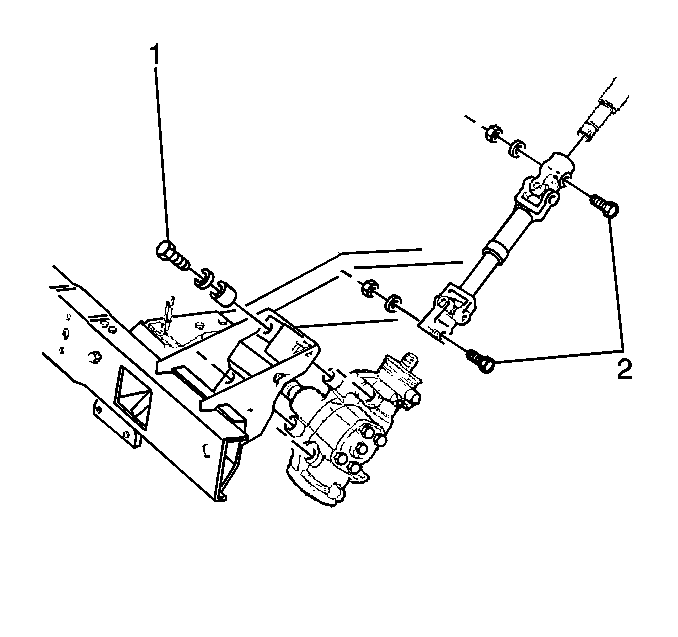 1

2