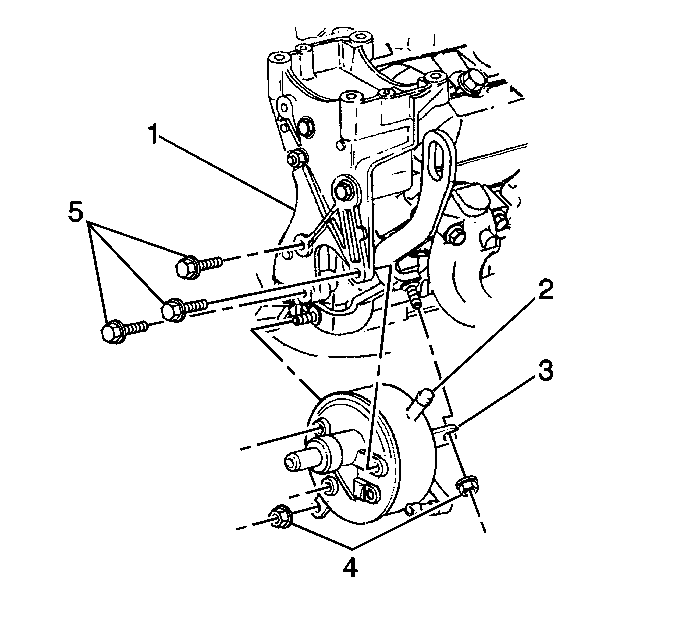 1
5
2
3
4