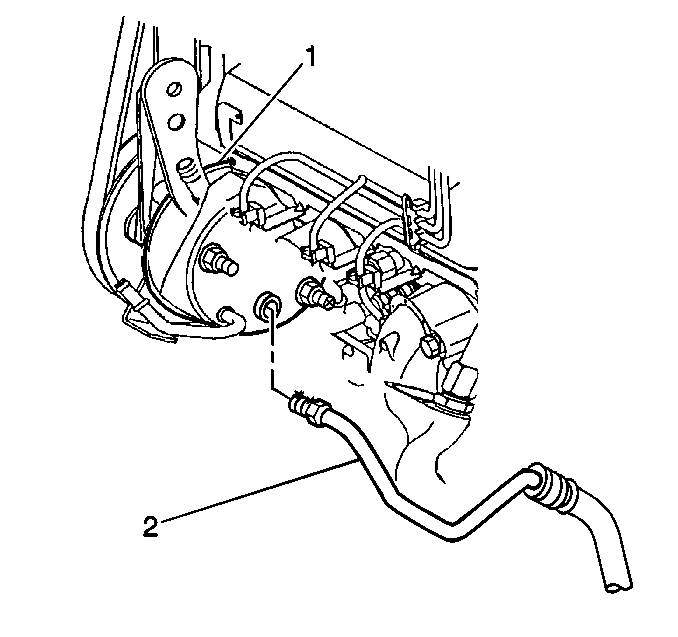 1
2