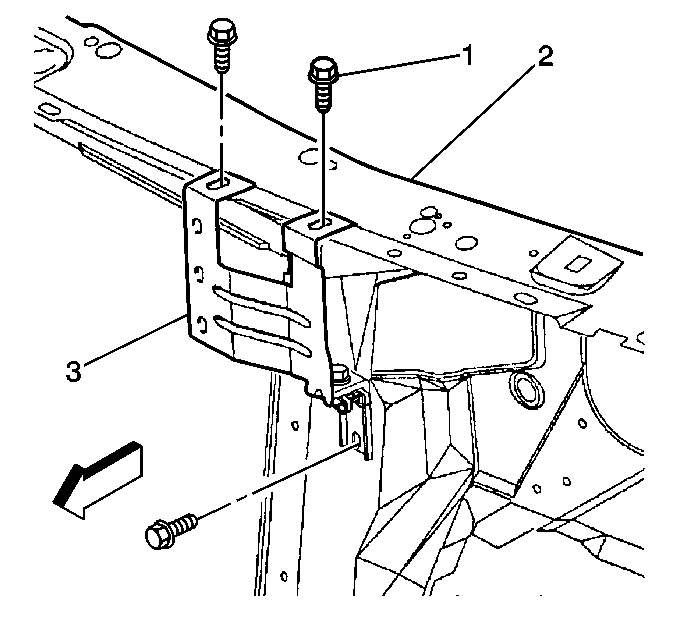 1
2
3