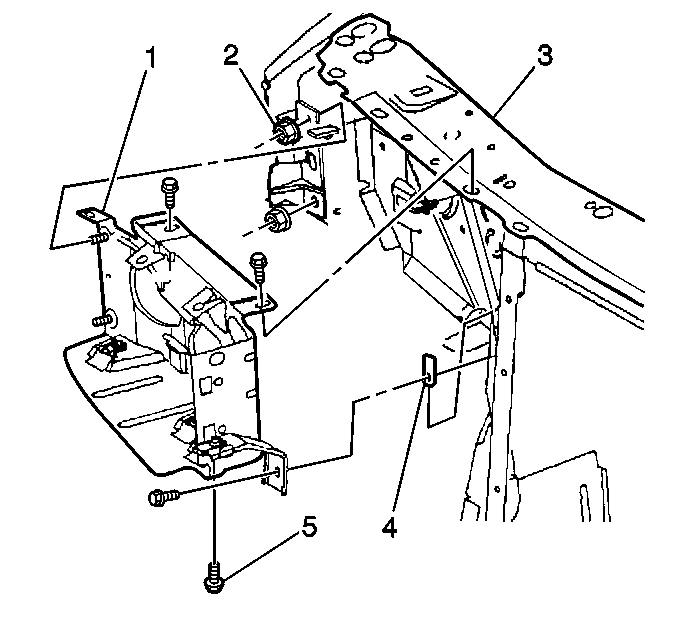 1
2
3
4
5