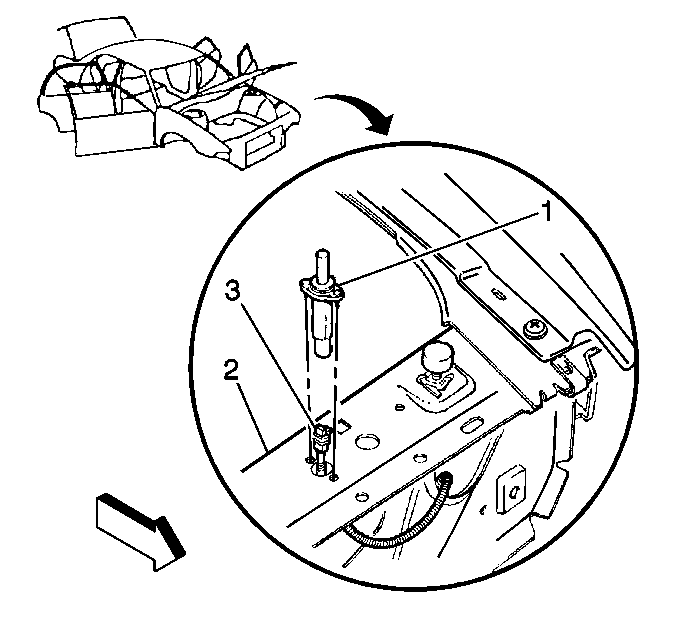 1
3
2