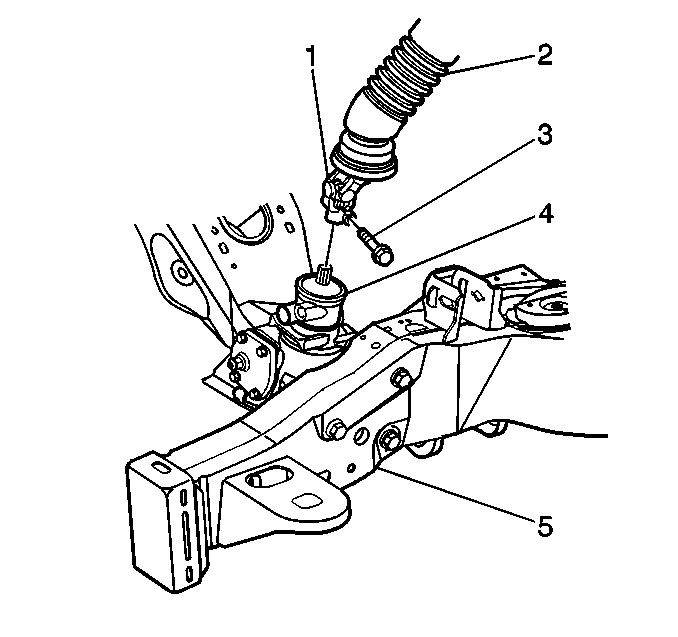 1
2
3
4
5